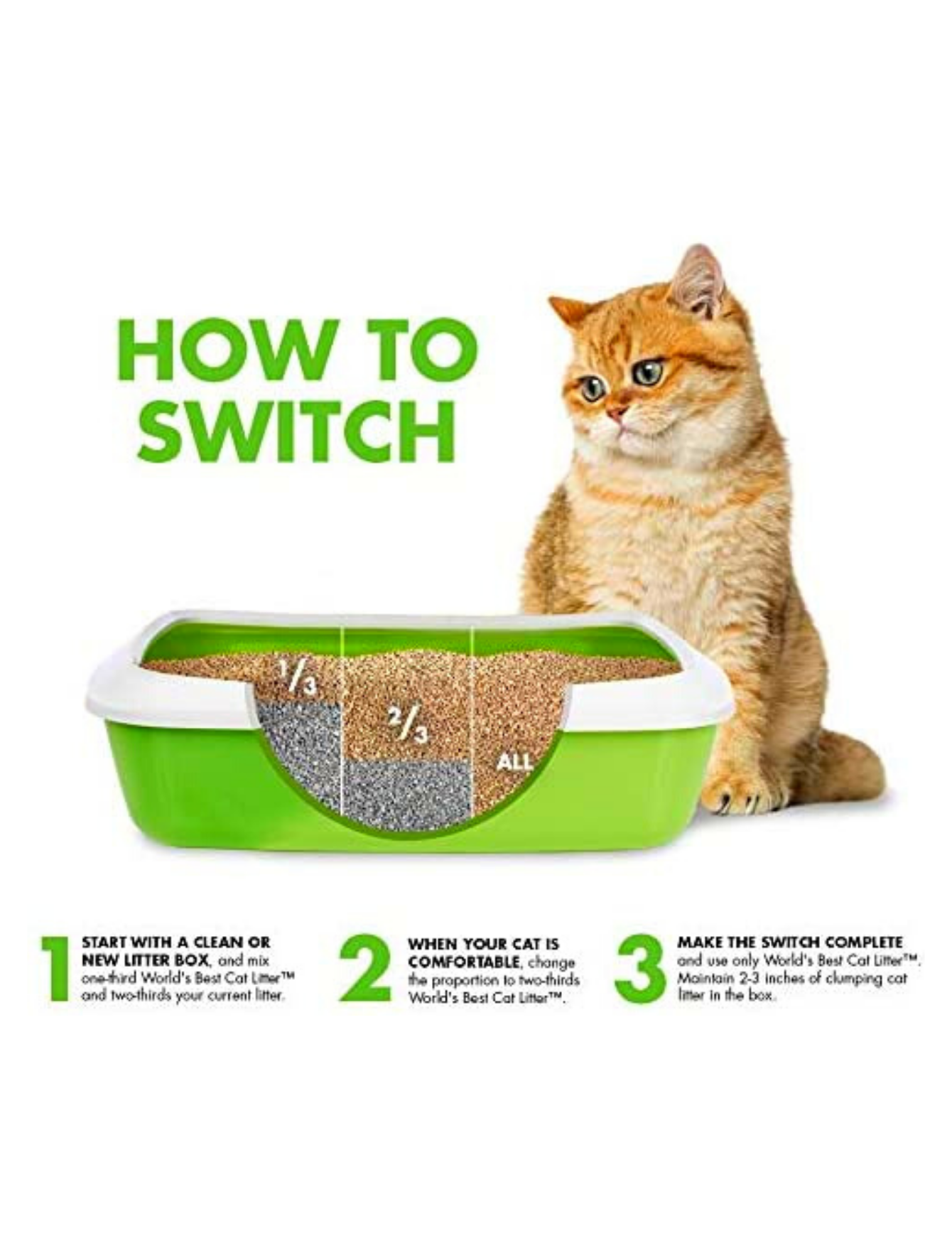 HOW TO SWITCH

$\frac{1}{3}$

$\frac{2}{3}$

ALL

1 START WITH A CLEAN OR NEW LITTER BOX, and mix one-third World's Best Cat Litter™ and two-thirds your current litter.

2 WHEN YOUR CAT IS COMFORTABLE, change the proportion to two-thirds World's Best Cat Litter™.

3 MAKE THE SWITCH COMPLETE and use only World's Best Cat Litter™. Maintain 2-3 inches of clumping cat litter in the box.