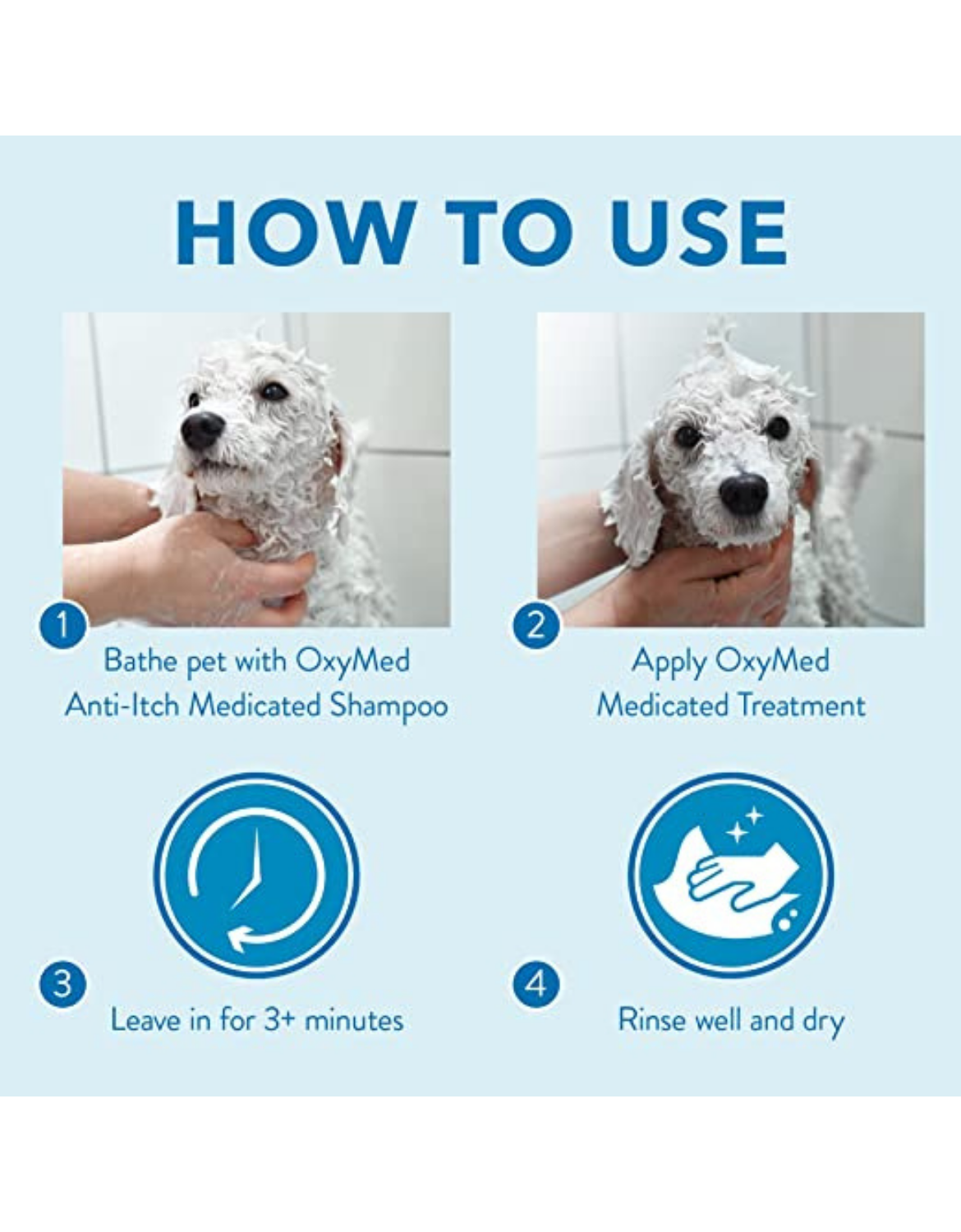 HOW TO USE

1
Bathe pet with OxyMed Anti-Itch Medicated Shampoo

2
Apply OxyMed Medicated Treatment

3
Leave in for 3+ minutes

4
Rinse well and dry